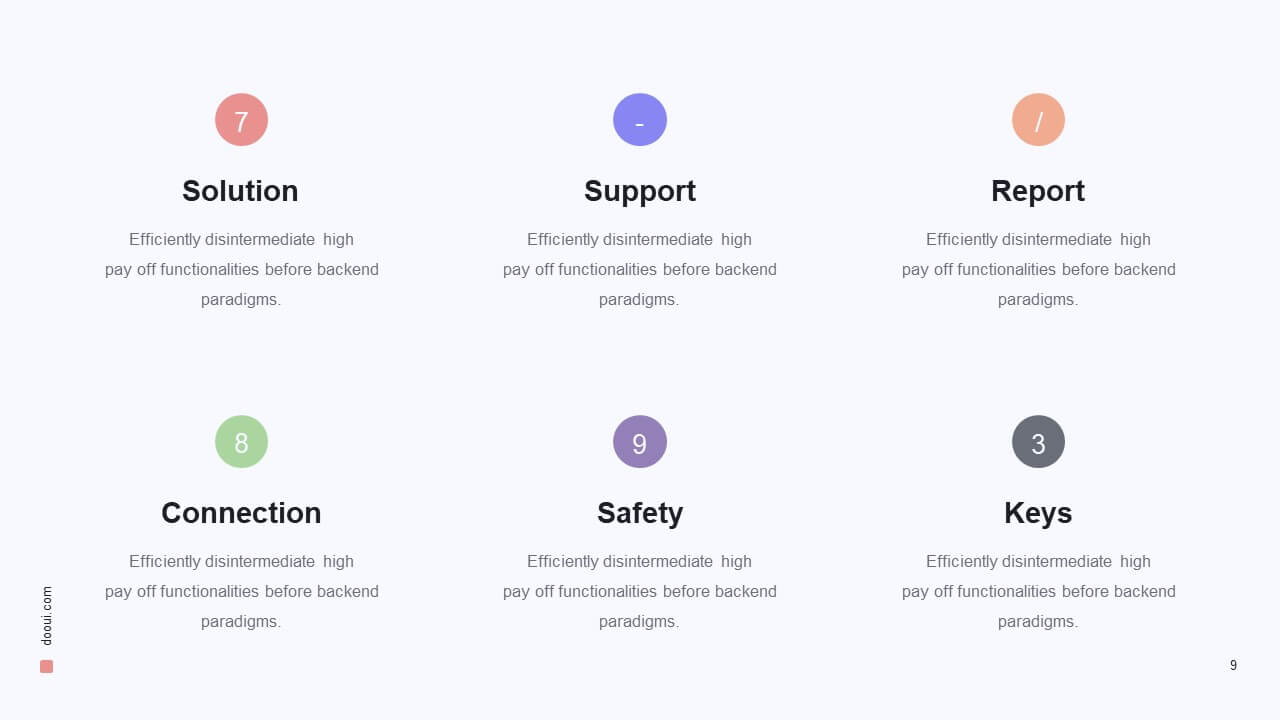 7

Solution

Efficiently disintermediate high pay off functionalities before backend paradigms.

-

Support

Efficiently disintermediate high pay off functionalities before backend paradigms.

/

Report

Efficiently disintermediate high pay off functionalities before backend paradigms.

8

Connection

Efficiently disintermediate high pay off functionalities before backend paradigms.

9

Safety

Efficiently disintermediate high pay off functionalities before backend paradigms.

3

Keys

Efficiently disintermediate high pay off functionalities before backend paradigms.

dooui.com

9