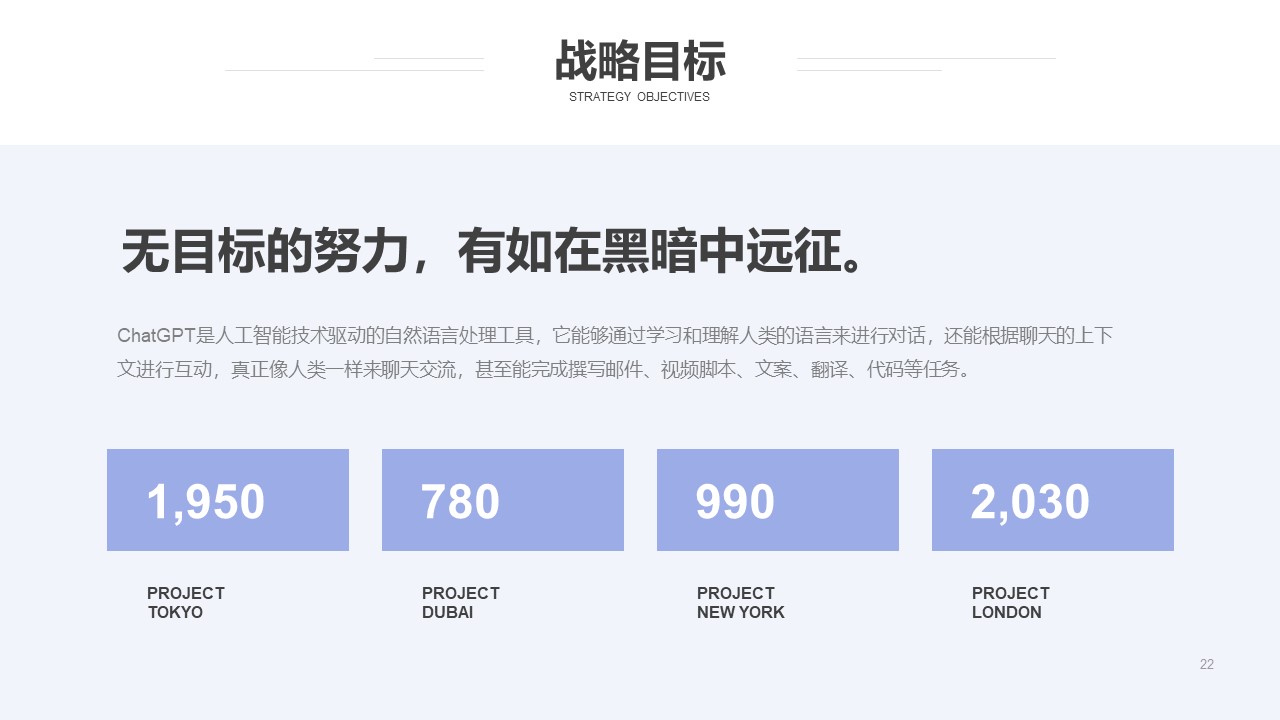 战略目标
STRATEGY OBJECTIVES

无目标的努力，有如在黑暗中远征。

ChatGPT是人工智能技术驱动的自然语言处理工具，它能够通过学习和理解人类的语言来进行对话，还能根据聊天的上下文进行互动，真正像人类一样来聊天交流，甚至能完成撰写邮件、视频脚本、文案、翻译、代码等任务。

1,950

PROJECT
TOKYO

780

PROJECT
DUBAI

990

PROJECT
NEW YORK

2,030

PROJECT
LONDON

22