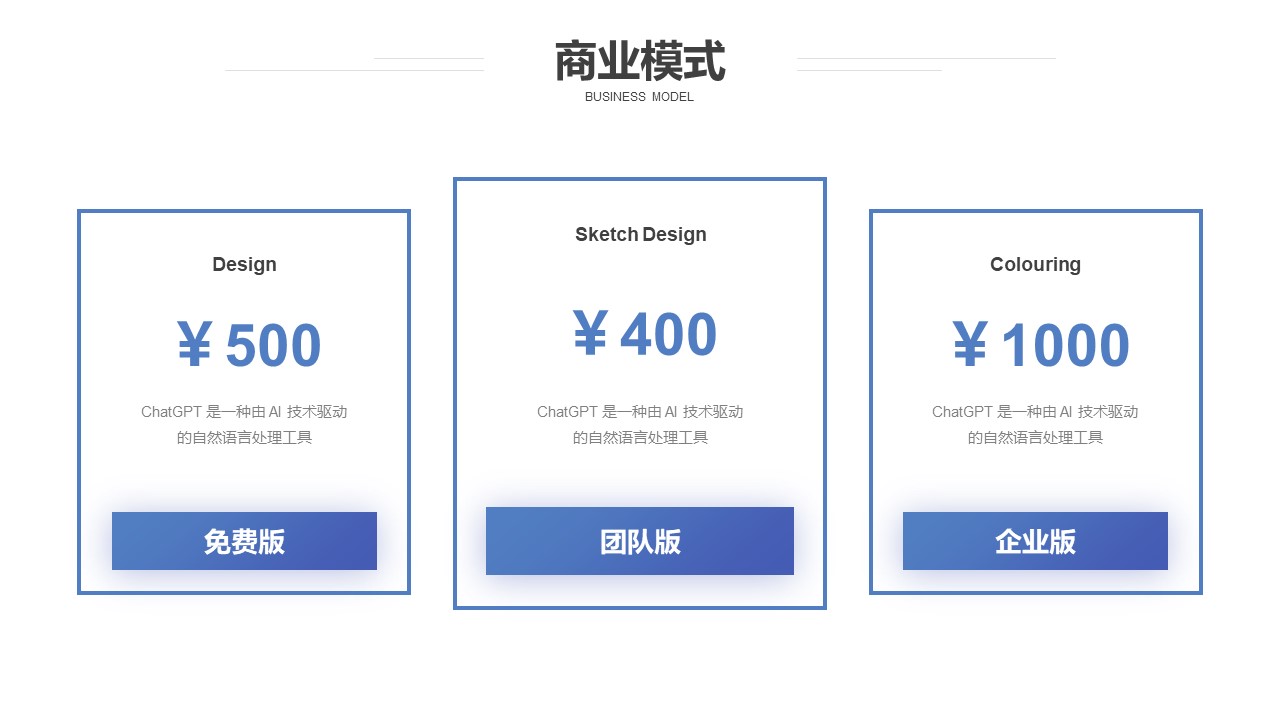 商业模式
BUSINESS MODEL

Design

¥500

ChatGPT是一种由AI技术驱动的自然语言处理工具

免费版

Sketch Design

¥400

ChatGPT是一种由AI技术驱动的自然语言处理工具

团队版

Colouring

¥1000

ChatGPT是一种由AI技术驱动的自然语言处理工具

企业版