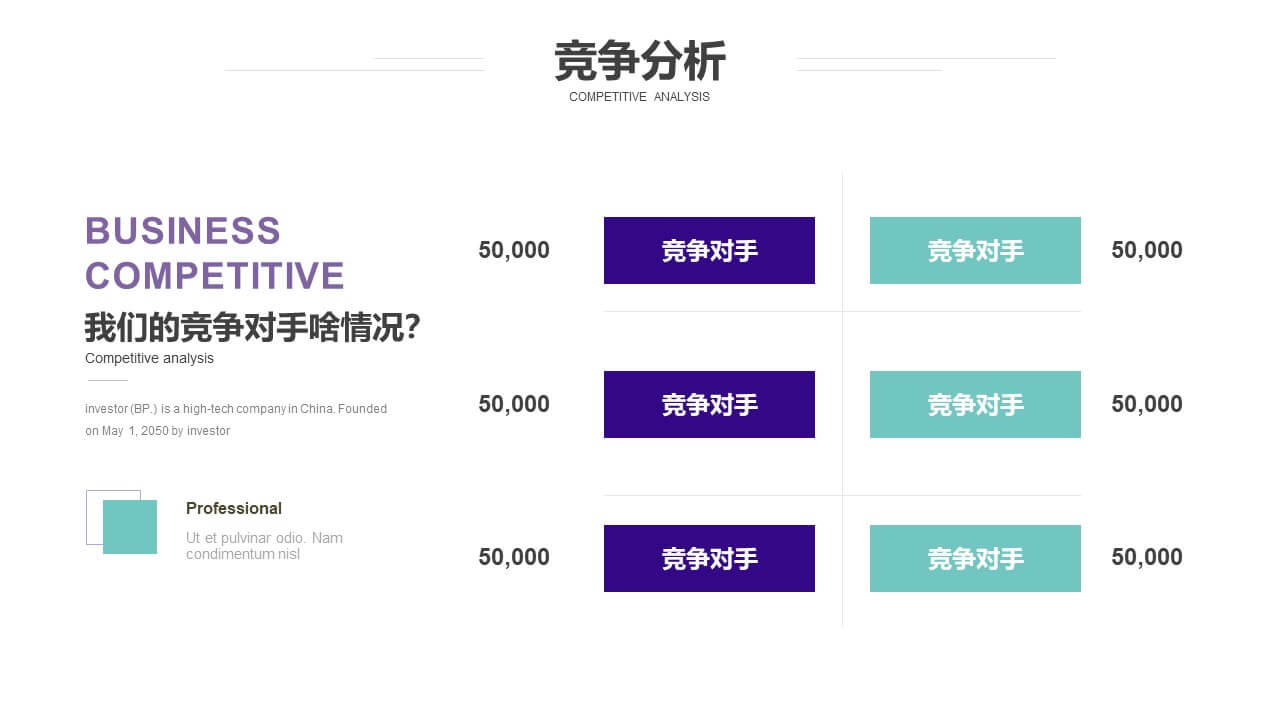 竞争分析
COMPETITIVE ANALYSIS

BUSINESS
COMPETITIVE
我们的竞争对手啥情况?
Competitive analysis

investor (BP.) is a high-tech company in China. Founded on May 1, 2050 by investor

Professional
Ut et pulvinar odio. Nam condimentum nisl

50,000
竞争对手
竞争对手
50,000

50,000
竞争对手
竞争对手
50,000

50,000
竞争对手
竞争对手
50,000