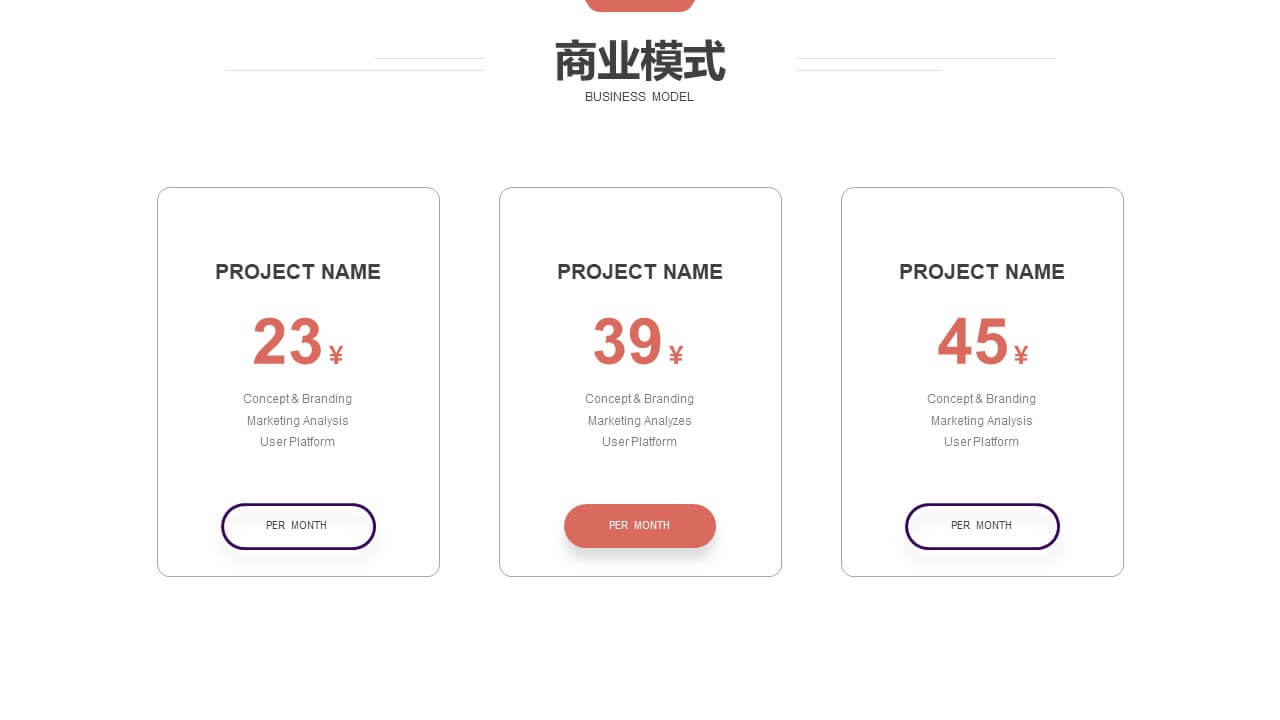 商业模式
BUSINESS MODEL

PROJECT NAME

23 ¥

Concept & Branding
Marketing Analysis
User Platform

PER MONTH

PROJECT NAME

39 ¥

Concept & Branding
Marketing Analyzes
User Platform

PER MONTH

PROJECT NAME

45 ¥

Concept & Branding
Marketing Analysis
User Platform

PER MONTH