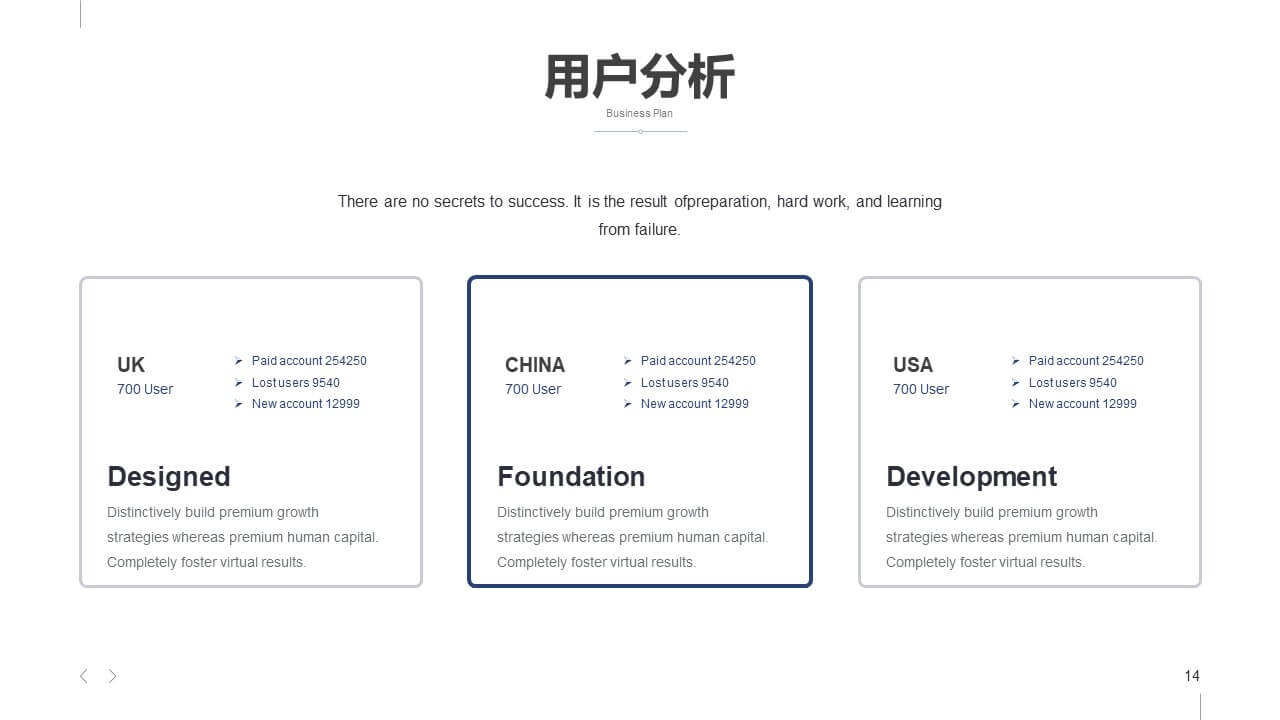 用户分析
Business Plan

There are no secrets to success. It is the result ofpreparation, hard work, and learning from failure.

UK
700 User

➢ Paid account 254250
➢ Lost users 9540
➢ New account 12999

Designed
Distinctively build premium growth strategies whereas premium human capital. Completely foster virtual results.

CHINA
700 User

➢ Paid account 254250
➢ Lost users 9540
➢ New account 12999

Foundation
Distinctively build premium growth strategies whereas premium human capital. Completely foster virtual results.

USA
700 User

➢ Paid account 254250
➢ Lost users 9540
➢ New account 12999

Development
Distinctively build premium growth strategies whereas premium human capital. Completely foster virtual results.

14