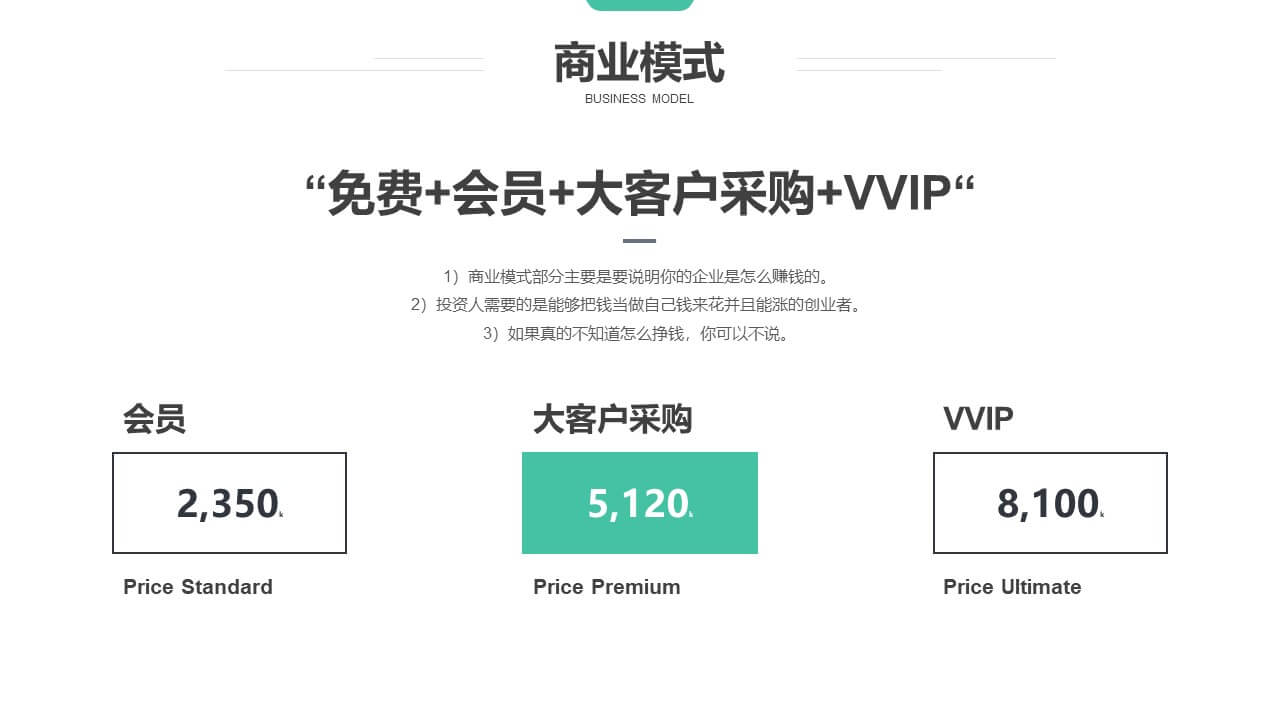 商业模式
BUSINESS MODEL

“免费+会员+大客户采购+VVIP“

1）商业模式部分主要是要说明你的企业是怎么赚钱的。
2）投资人需要的是能够把钱当做自己钱来花并且能涨的创业者。
3）如果真的不知道怎么挣钱，你可以不说。

会员

2,350

Price Standard

大客户采购

5,120

Price Premium

VVIP

8,100

Price Ultimate