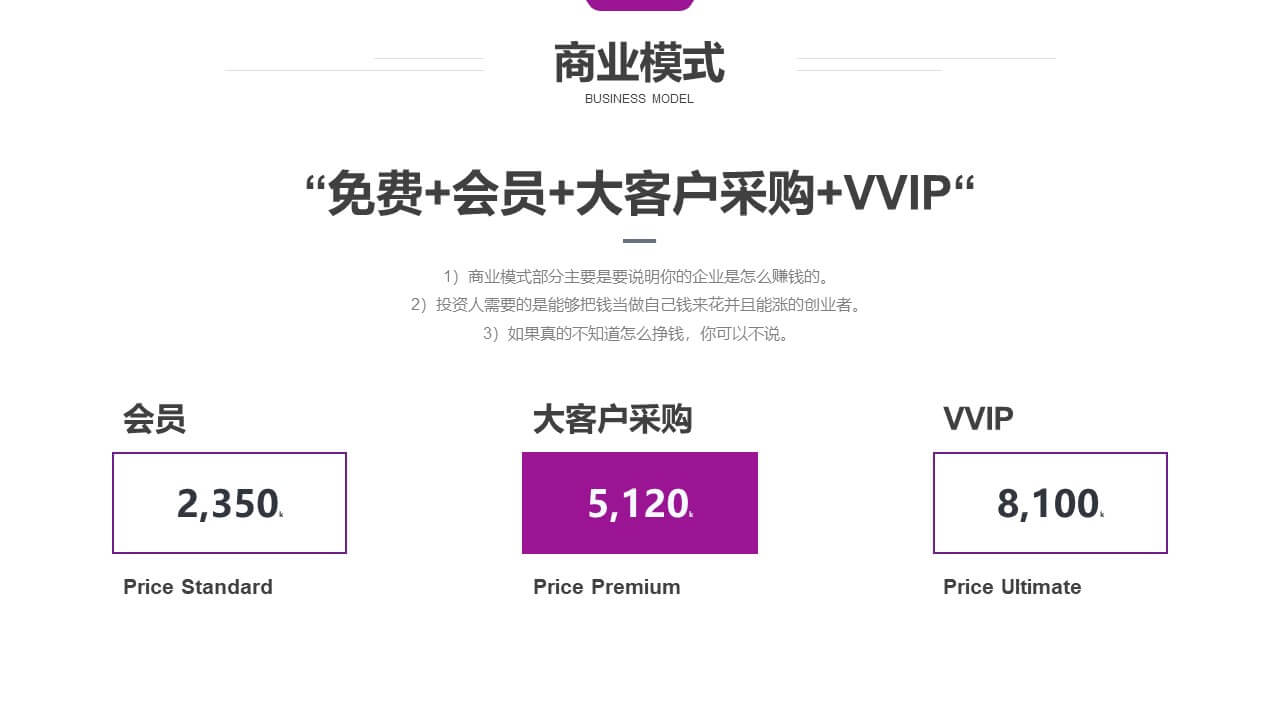 商业模式
BUSINESS MODEL

“免费+会员+大客户采购+VVIP“

1）商业模式部分主要是要说明你的企业是怎么赚钱的。
2）投资人需要的是能够把钱当做自己钱来花并且能涨的创业者。
3）如果真的不知道怎么挣钱，你可以不说。

会员
2,350
Price Standard

大客户采购
5,120
Price Premium

VVIP
8,100
Price Ultimate