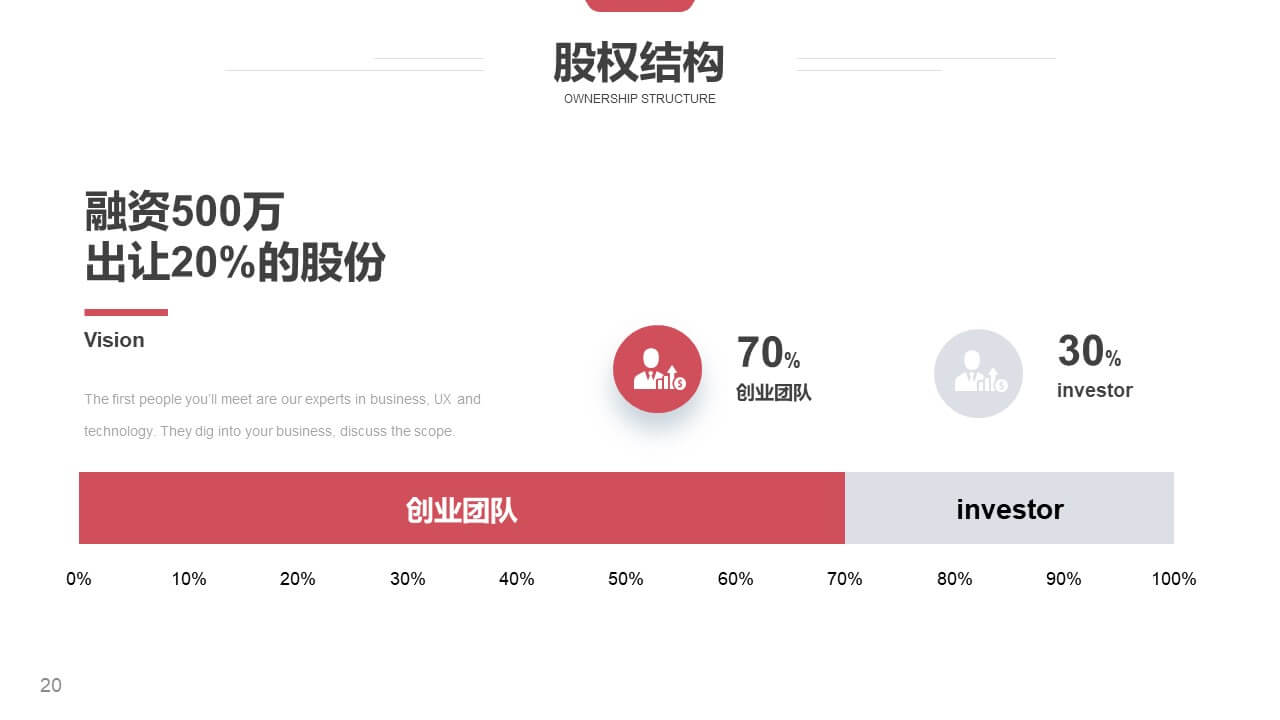 股权结构
OWNERSHIP STRUCTURE

融资500万
出让20%的股份

Vision

The first people you'll meet are our experts in business, UX and technology. They dig into your business, discuss the scope.

70%
创业团队

30%
investor

创业团队

investor

0%
10%
20%
30%
40%
50%
60%
70%
80%
90%
100%

20